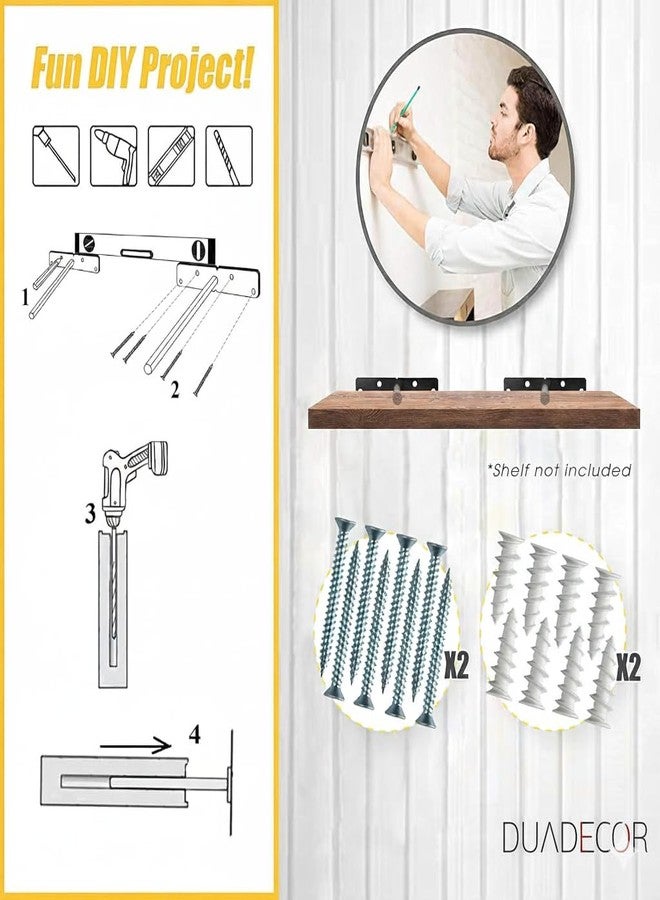 Fun DIY Project!

1

2

3

4

*Shelf not included

X2

X2

DUADECOR